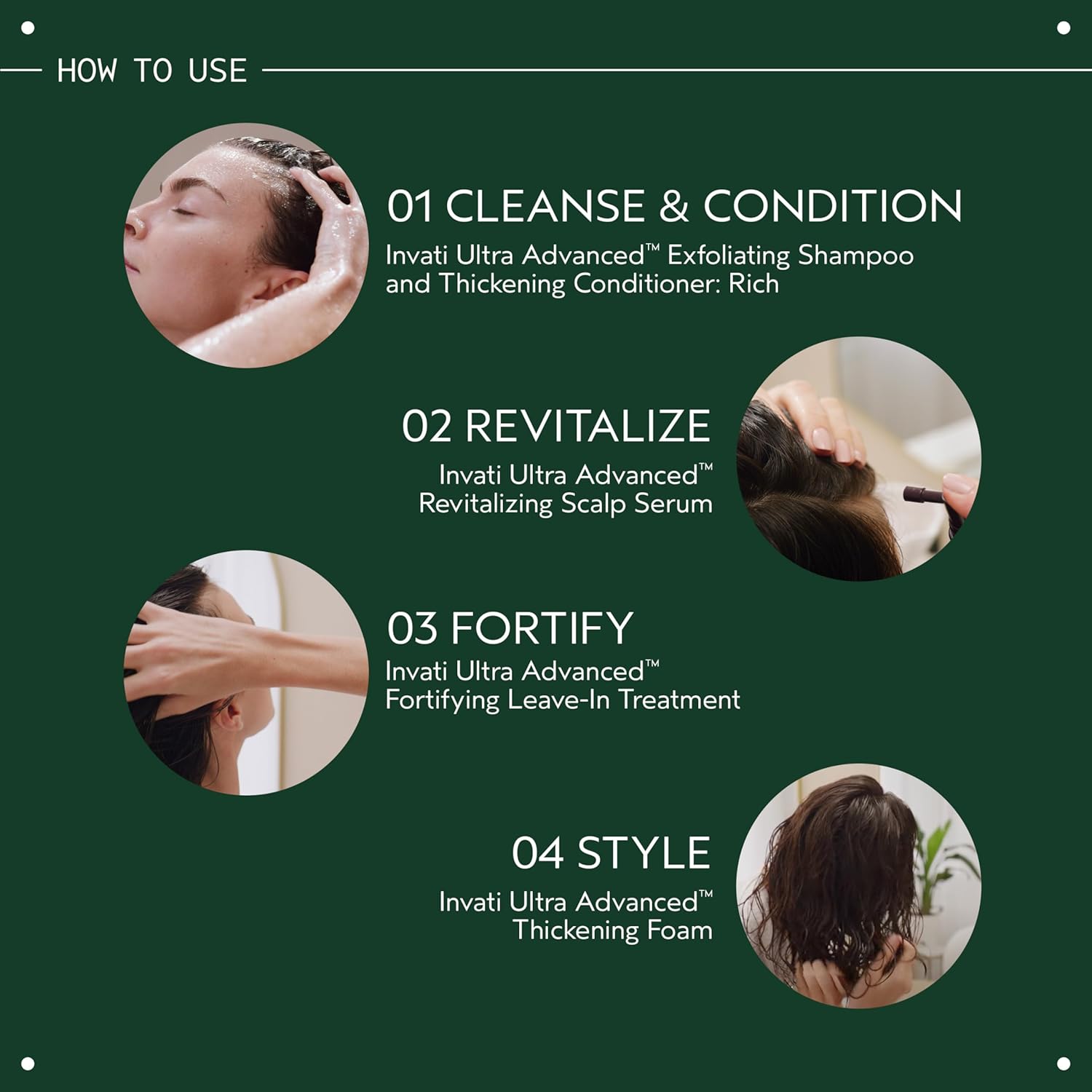 HOW TO USE

01 CLEANSE & CONDITION
Invati Ultra Advanced™ Exfoliating Shampoo and Thickening Conditioner: Rich

02 REVITALIZE
Invati Ultra Advanced™ Revitalizing Scalp Serum

03 FORTIFY
Invati Ultra Advanced™ Fortifying Leave-In Treatment

04 STYLE
Invati Ultra Advanced™ Thickening Foam